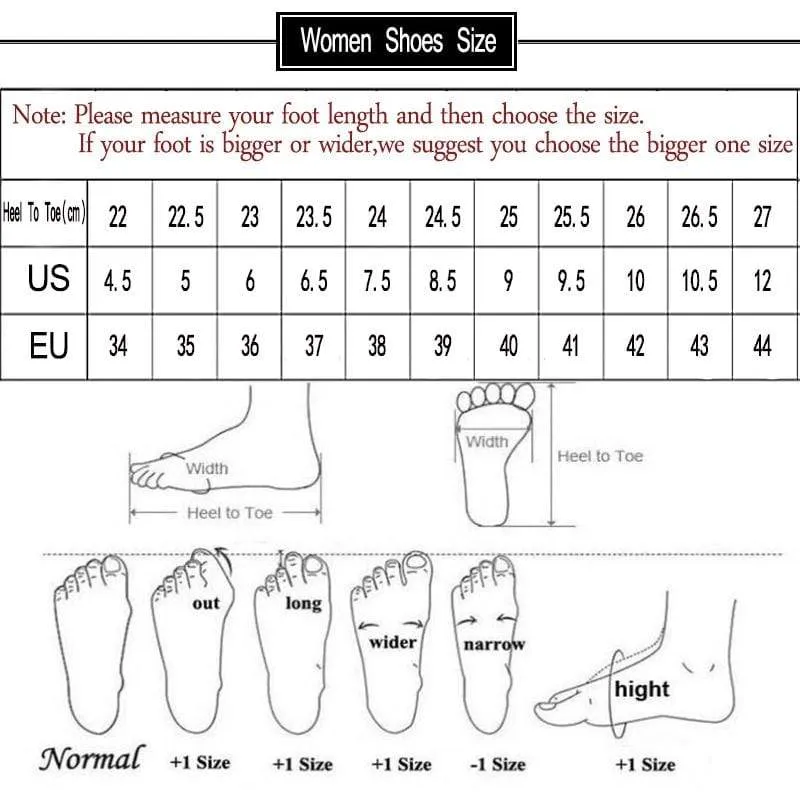 Women Shoes Size

Note: Please measure your foot length and then choose the size.
If your foot is bigger or wider,we suggest you choose the bigger one size

| Heel To Toe(cm) | 22 | 22.5 | 23 | 23.5 | 24 | 24.5 | 25 | 25.5 | 26 | 26.5 | 27 |
|---|---|---|---|---|---|---|---|---|---|---|---|
| US | 4.5 | 5 | 6 | 6.5 | 7.5 | 8.5 | 9 | 9.5 | 10 | 10.5 | 12 |
| EU | 34 | 35 | 36 | 37 | 38 | 39 | 40 | 41 | 42 | 43 | 44 |

Width
Heel to Toe
Width
Heel to Toe

out
long
wider
narrow
hight

Normal +1 Size +1 Size +1 Size -1 Size +1 Size