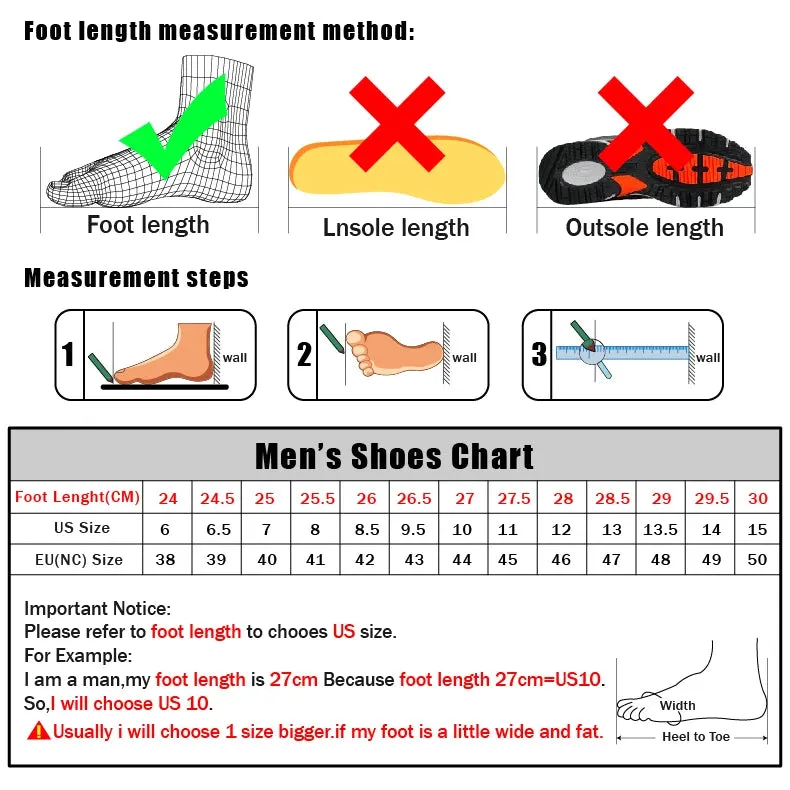 Foot length measurement method:

Foot length

Lnsole length

Outsole length

Measurement steps

1 wall

2 wall

3 wall

Men's Shoes Chart

| Foot Lenght(CM) | 24 | 24.5 | 25 | 25.5 | 26 | 26.5 | 27 | 27.5 | 28 | 28.5 | 29 | 29.5 | 30 |
|---|---|---|---|---|---|---|---|---|---|---|---|---|---|
| US Size | 6 | 6.5 | 7 | 8 | 8.5 | 9.5 | 10 | 11 | 12 | 13 | 13.5 | 14 | 15 |
| EU(NC) Size | 38 | 39 | 40 | 41 | 42 | 43 | 44 | 45 | 46 | 47 | 48 | 49 | 50 |

Important Notice:
Please refer to foot length to chooes US size.
For Example:
I am a man,my foot length is 27cm Because foot length 27cm=US10.
So,I will choose US 10.
Usually i will choose 1 size bigger.if my foot is a little wide and fat.

Width

Heel to Toe